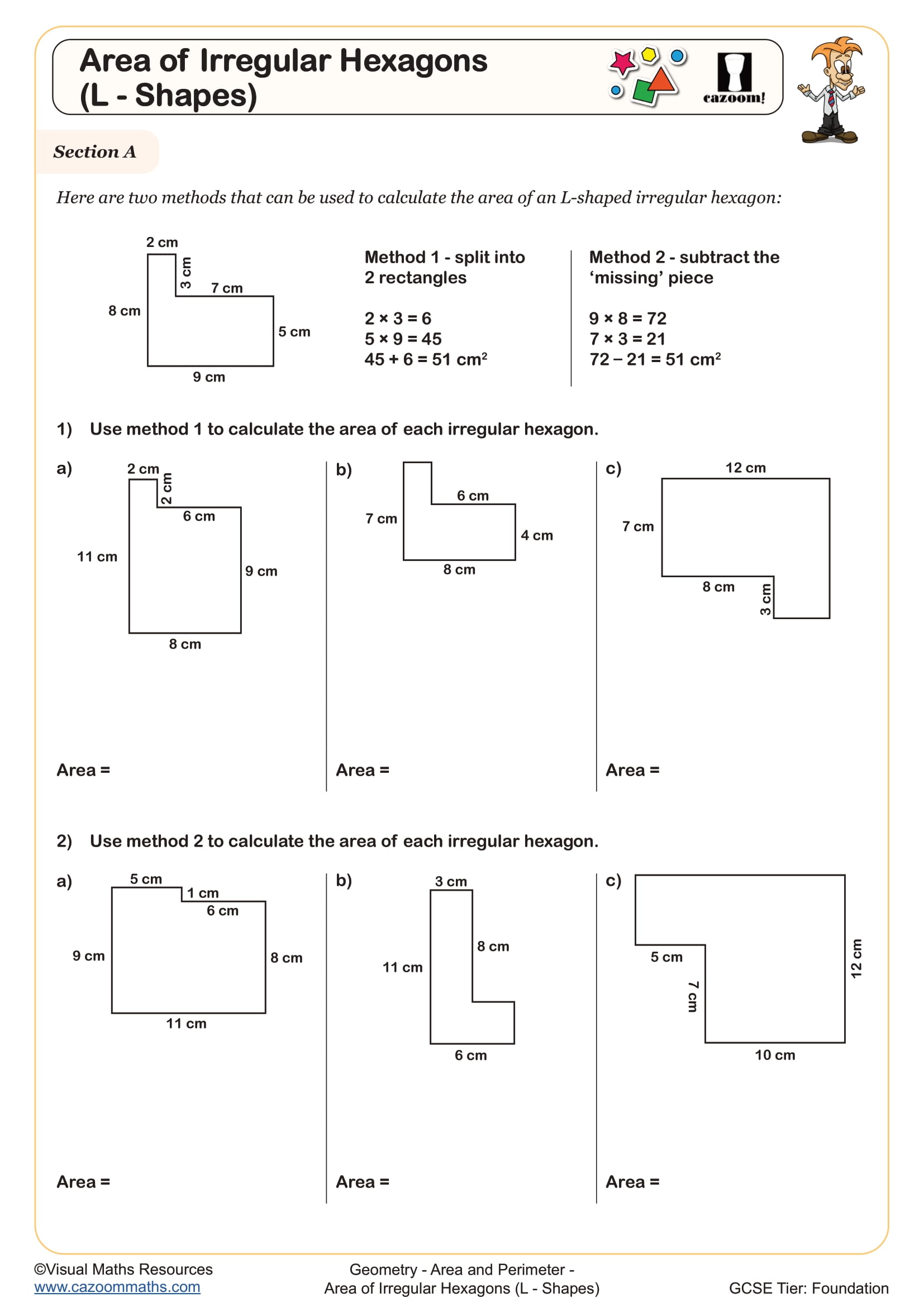 Area of Irregular Hexagons (L - Shapes)

cazoom!

Section A

Here are two methods that can be used to calculate the area of an L-shaped irregular hexagon:

2 cm
3 cm
7 cm
8 cm
5 cm
9 cm

Method 1 - split into 2 rectangles

$2 \times 3 = 6$
$5 \times 9 = 45$
$45 + 6 = 51$ cm$^2$

Method 2 - subtract the 'missing' piece

$9 \times 8 = 72$
$7 \times 3 = 21$
$72 - 21 = 51$ cm$^2$

1) Use method 1 to calculate the area of each irregular hexagon.

a)
2 cm
2 cm
6 cm
11 cm
9 cm
8 cm

Area =

b)
6 cm
7 cm
4 cm
8 cm

Area =

c)
12 cm
7 cm
8 cm
3 cm

Area =

2) Use method 2 to calculate the area of each irregular hexagon.

a)
5 cm
1 cm
6 cm
9 cm
8 cm
11 cm

Area =

b)
3 cm
8 cm
11 cm
6 cm

Area =

c)
5 cm
7 cm
12 cm
10 cm

Area =

©Visual Maths Resources
www.cazoommaths.com

Geometry - Area and Perimeter - Area of Irregular Hexagons (L - Shapes)

GCSE Tier: Foundation