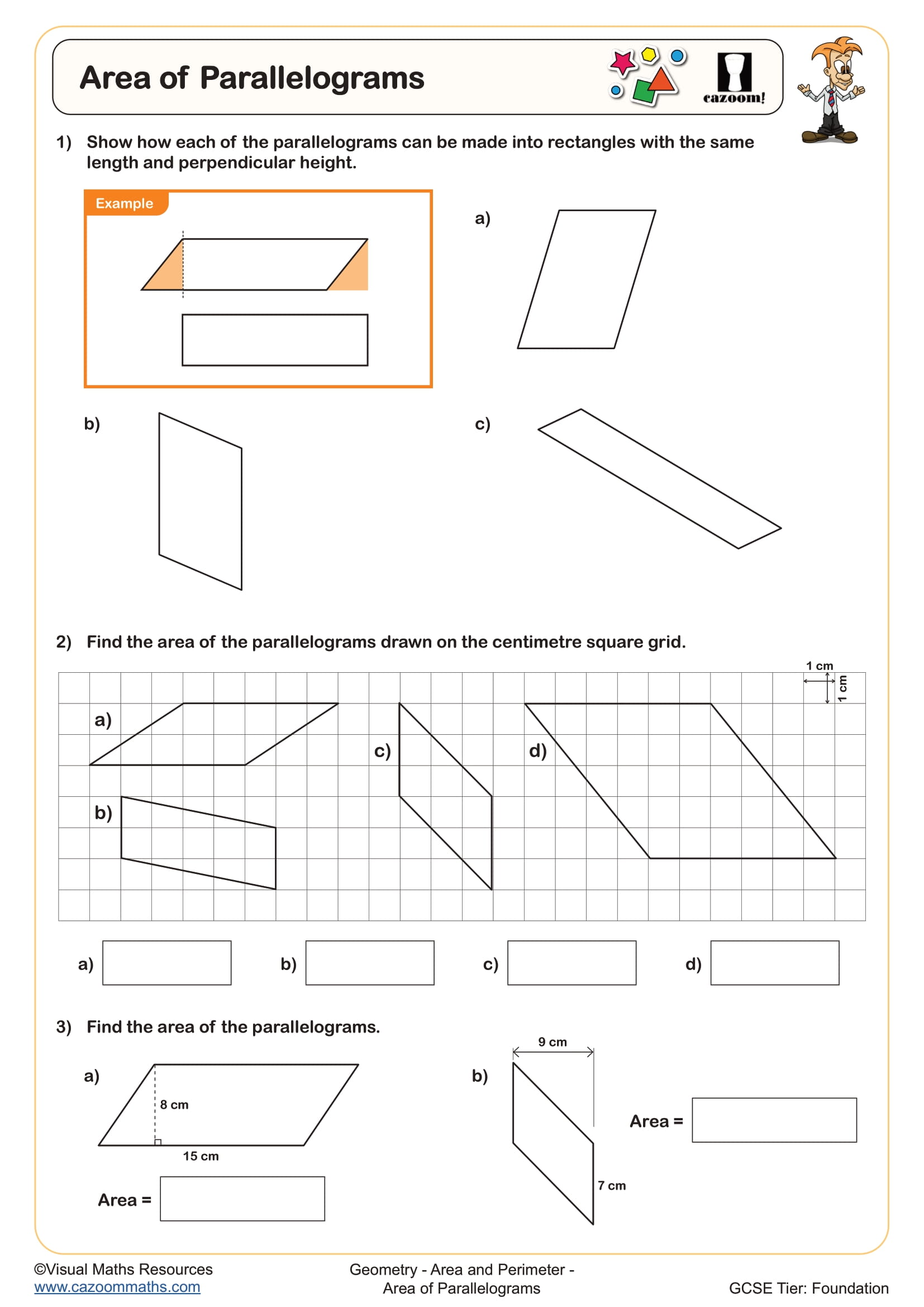 Area of Parallelograms

cazoom!

1) Show how each of the parallelograms can be made into rectangles with the same length and perpendicular height.

Example

a)

b)

c)

2) Find the area of the parallelograms drawn on the centimetre square grid.

1 cm

1 cm

a)

b)

c)

d)

a)

b)

c)

d)

3) Find the area of the parallelograms.

a)

8 cm

15 cm

Area =

b)

9 cm

7 cm

Area =

©Visual Maths Resources
www.cazoommaths.com

Geometry - Area and Perimeter - Area of Parallelograms

GCSE Tier: Foundation