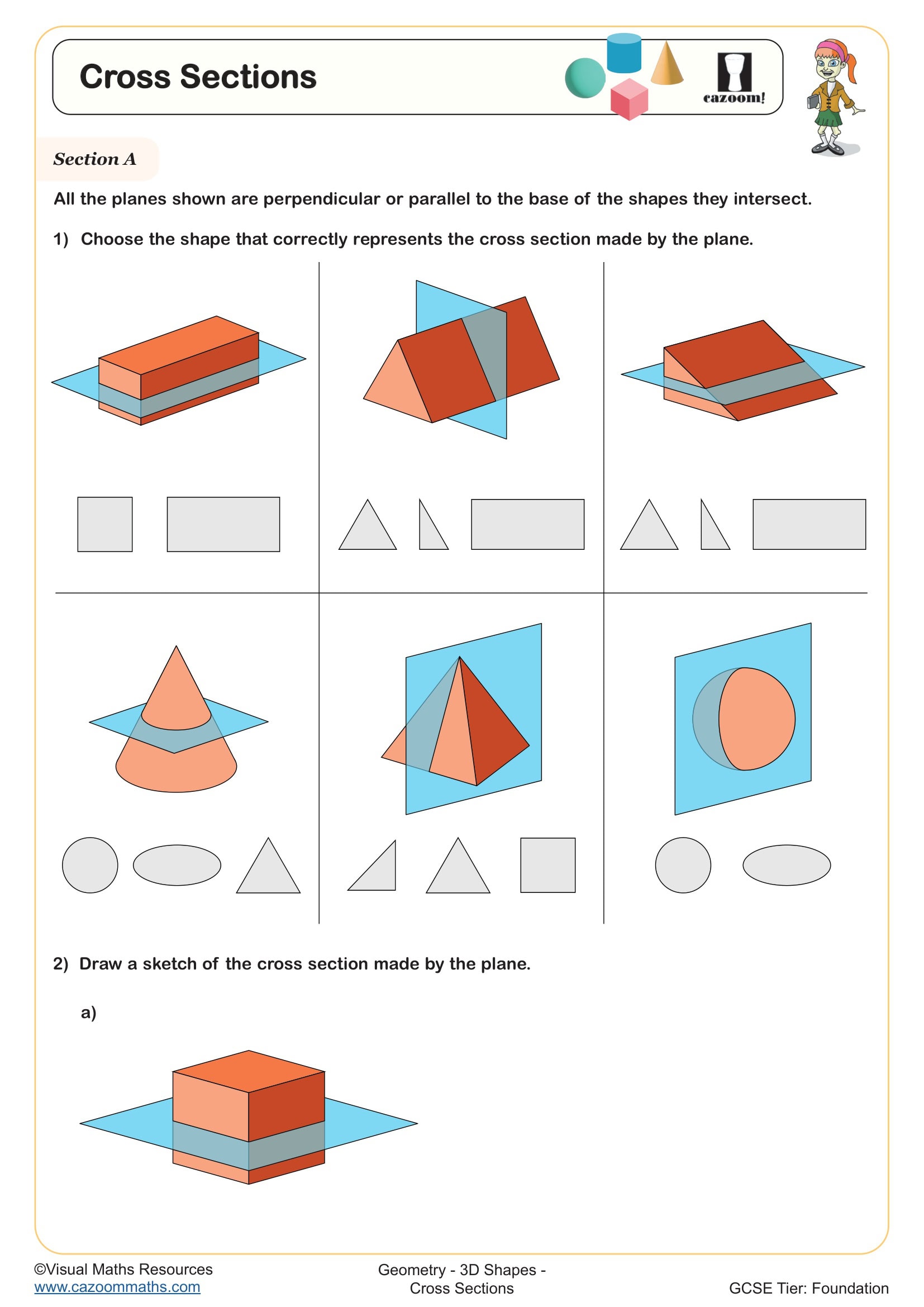 Cross Sections

cazoom!

Section A

All the planes shown are perpendicular or parallel to the base of the shapes they intersect.

1) Choose the shape that correctly represents the cross section made by the plane.

2) Draw a sketch of the cross section made by the plane.

a)

©Visual Maths Resources
www.cazoommaths.com

Geometry - 3D Shapes - Cross Sections

GCSE Tier: Foundation