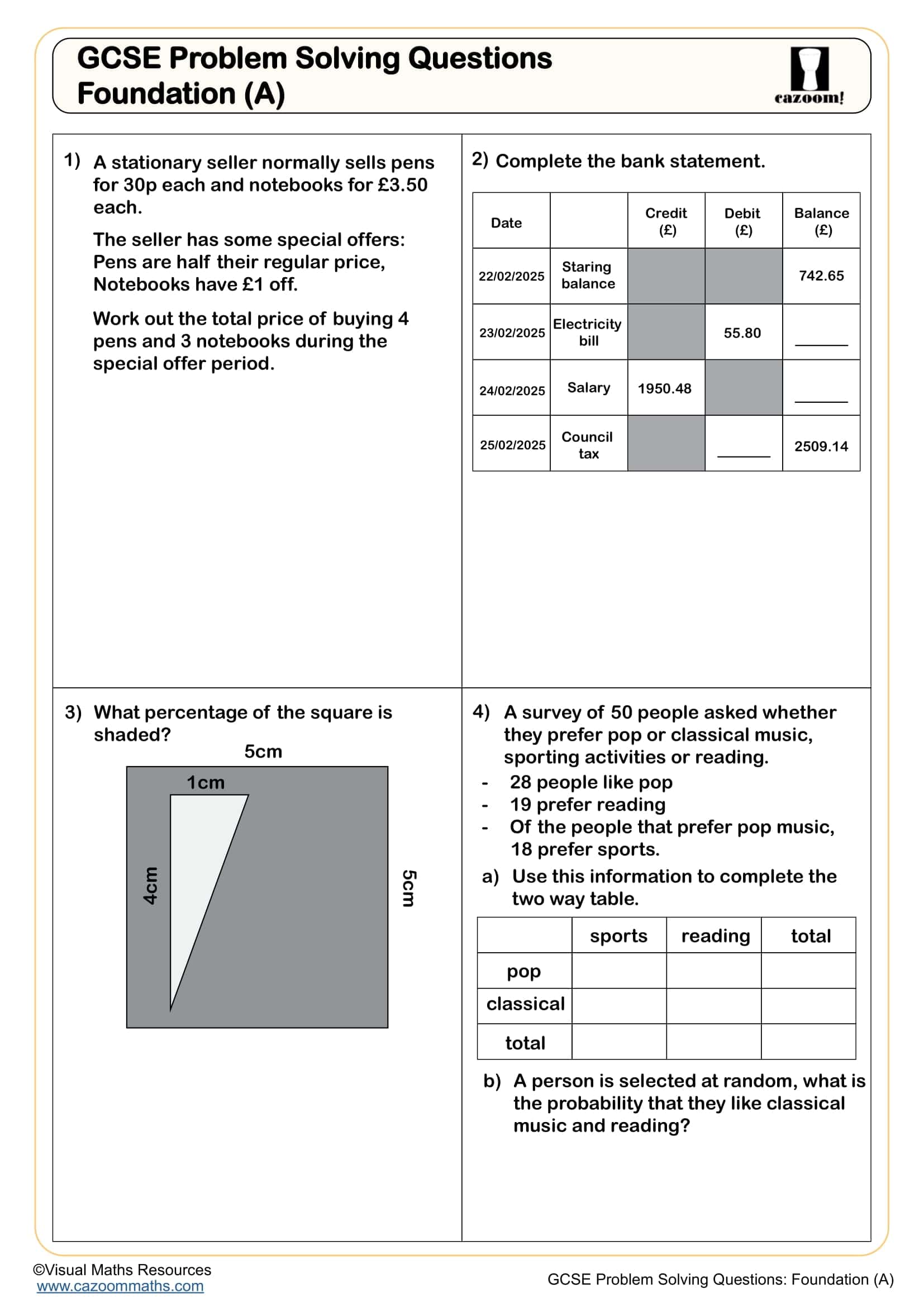 GCSE Problem Solving Questions
Foundation (A)

cazoom!

1) A stationary seller normally sells pens for 30p each and notebooks for £3.50 each.

The seller has some special offers: Pens are half their regular price, Notebooks have £1 off.

Work out the total price of buying 4 pens and 3 notebooks during the special offer period.

2) Complete the bank statement.

| Date | | Credit (£) | Debit (£) | Balance (£) |
|---|---|---|---|---|
| 22/02/2025 | Staring balance | | | 742.65 |
| 23/02/2025 | Electricity bill | | 55.80 | ______ |
| 24/02/2025 | Salary | 1950.48 | | ______ |
| 25/02/2025 | Council tax | | ______ | 2509.14 |

3) What percentage of the square is shaded?

5cm
1cm
4cm
5cm

4) A survey of 50 people asked whether they prefer pop or classical music, sporting activities or reading.
- 28 people like pop
- 19 prefer reading
- Of the people that prefer pop music, 18 prefer sports.

a) Use this information to complete the two way table.

| | sports | reading | total |
|---|---|---|---|
| pop | | | |
| classical | | | |
| total | | | |

b) A person is selected at random, what is the probability that they like classical music and reading?

©Visual Maths Resources
www.cazoommaths.com

GCSE Problem Solving Questions: Foundation (A)