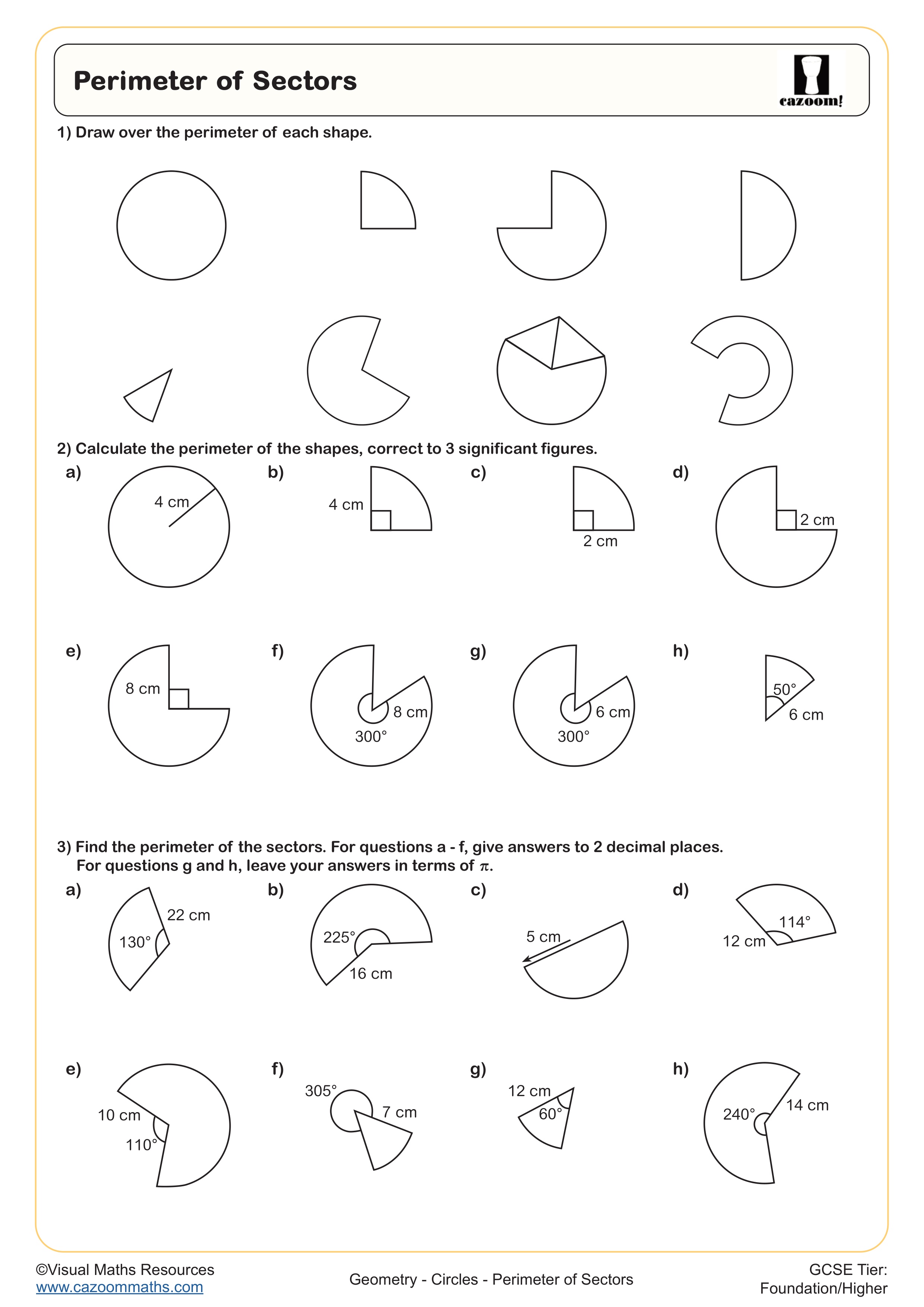 Perimeter of Sectors

cazoom!

1) Draw over the perimeter of each shape.

2) Calculate the perimeter of the shapes, correct to 3 significant figures.

a) 4 cm

b) 4 cm

c) 2 cm

d) 2 cm

e) 8 cm

f) 8 cm 300°

g) 6 cm 300°

h) 50° 6 cm

3) Find the perimeter of the sectors. For questions a - f, give answers to 2 decimal places. For questions g and h, leave your answers in terms of $\pi$.

a) 22 cm 130°

b) 225° 16 cm

c) 5 cm

d) 114° 12 cm

e) 10 cm 110°

f) 305° 7 cm

g) 12 cm 60°

h) 240° 14 cm

©Visual Maths Resources
www.cazoommaths.com

Geometry - Circles - Perimeter of Sectors

GCSE Tier: Foundation/Higher